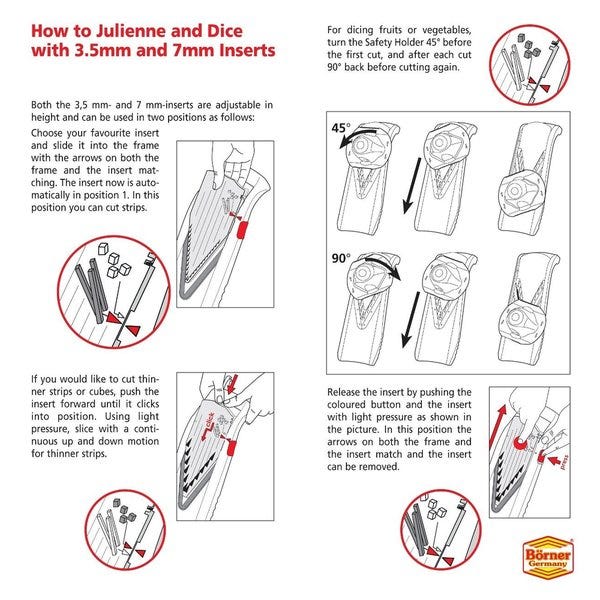 How to Julienne and Dice with 3.5mm and 7mm Inserts

Both the 3,5 mm- and 7 mm-inserts are adjustable in height and can be used in two positions as follows:

Choose your favourite insert and slide it into the frame with the arrows on both the frame and the insert matching. The insert now is automatically in position 1. In this position you can cut strips.

If you would like to cut thinner strips or cubes, push the insert forward until it clicks into position. Using light pressure, slice with a continuous up and down motion for thinner strips.

click

For dicing fruits or vegetables, turn the Safety Holder 45° before the first cut, and after each cut 90° back before cutting again.

45°

90°

Release the insert by pushing the coloured button and the insert with light pressure as shown in the picture. In this position the arrows on both the frame and the insert match and the insert can be removed.

press

Börner
Germany